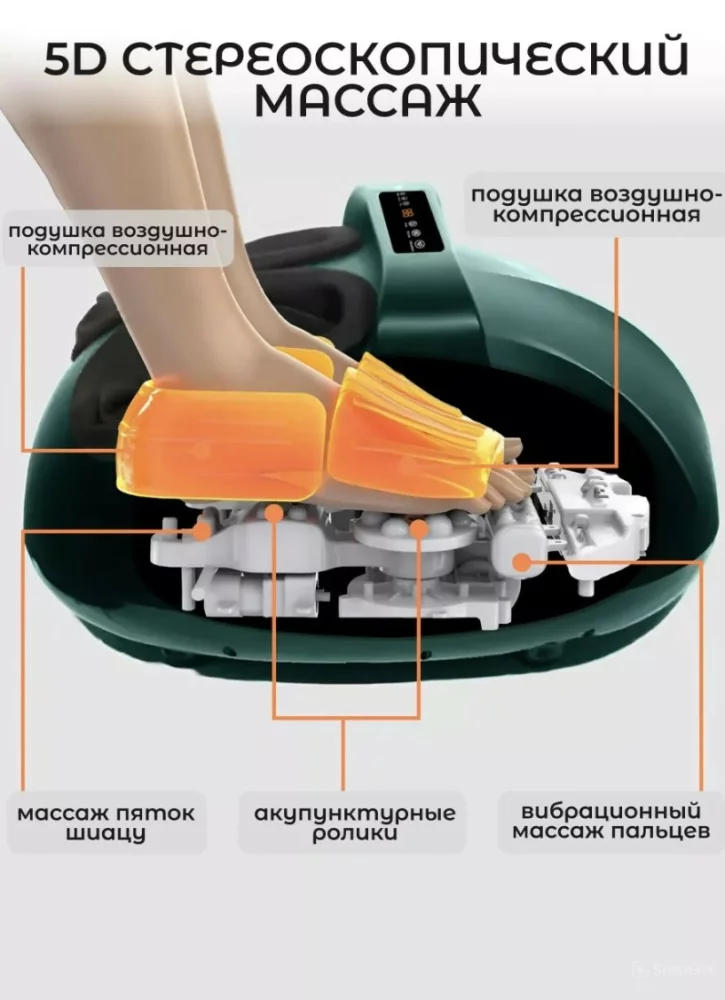 5D СТЕРЕОСКОПИЧЕСКИЙ МАССАЖ

подушка воздушно-компрессионная

подушка воздушно-компрессионная

массаж пяток шиацу

акупунктурные ролики

вибрационный массаж пальцев